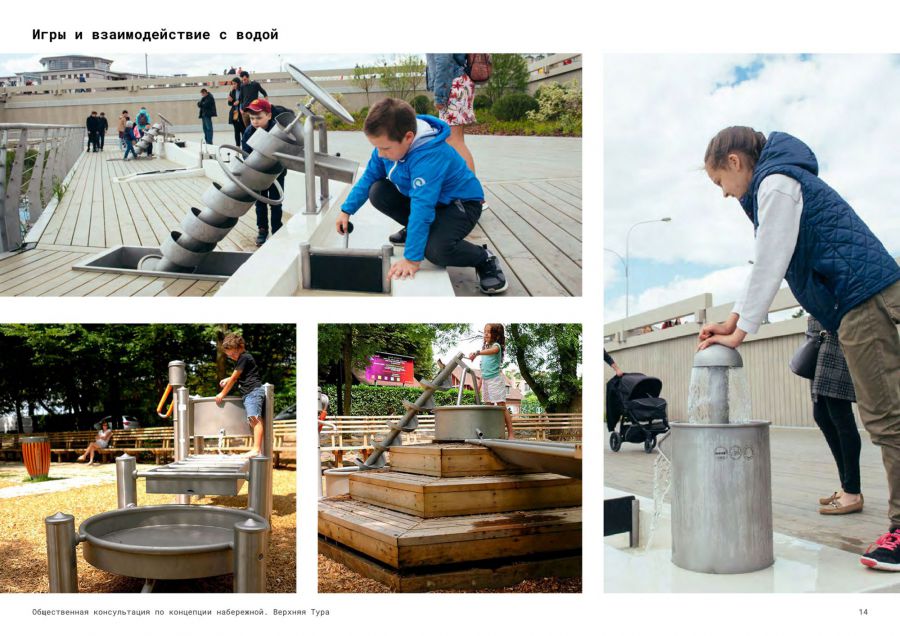 Игры и взаимодействие с водой

Общественная консультация по концепции набережной. Верхняя Тура

14